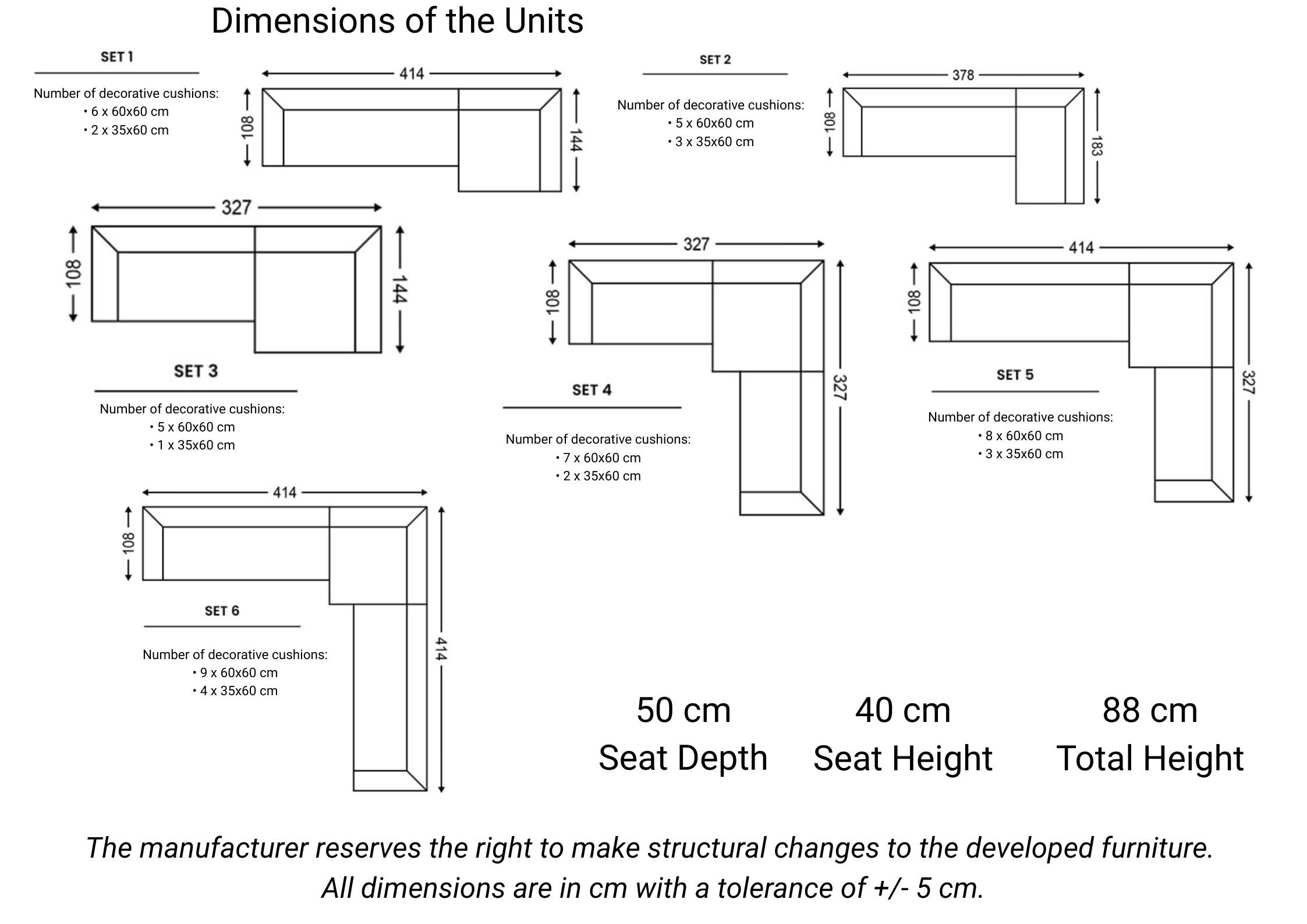 Dimensions of the Units

SET 1

Number of decorative cushions:
• 6 x 60x60 cm
• 2 x 35x60 cm

414
108
144

SET 2

Number of decorative cushions:
• 5 x 60x60 cm
• 3 x 35x60 cm

378
108
183

327
108
144

SET 3

Number of decorative cushions:
• 5 x 60x60 cm
• 1 x 35x60 cm

327
108
327

SET 4

Number of decorative cushions:
• 7 x 60x60 cm
• 2 x 35x60 cm

414
108
327

SET 5

Number of decorative cushions:
• 8 x 60x60 cm
• 3 x 35x60 cm

414
108
414

SET 6

Number of decorative cushions:
• 9 x 60x60 cm
• 4 x 35x60 cm

50 cm
Seat Depth

40 cm
Seat Height

88 cm
Total Height

The manufacturer reserves the right to make structural changes to the developed furniture. All dimensions are in cm with a tolerance of +/- 5 cm.